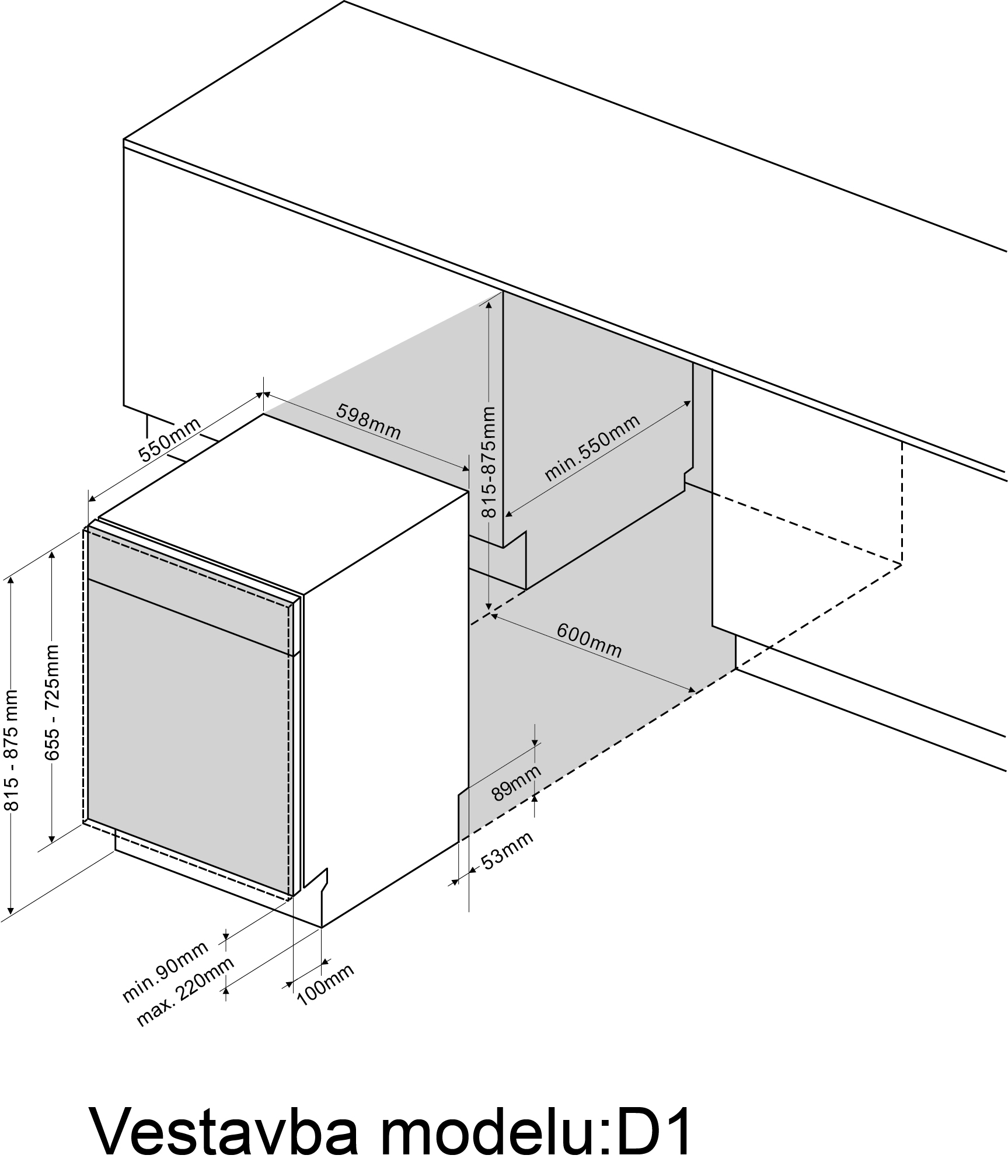 550mm
598mm
815-875mm
min.550mm
600mm
815 - 875 mm
655 - 725mm
89mm
53mm
min.90mm
max. 220mm
100mm

Vestavba modelu:D1